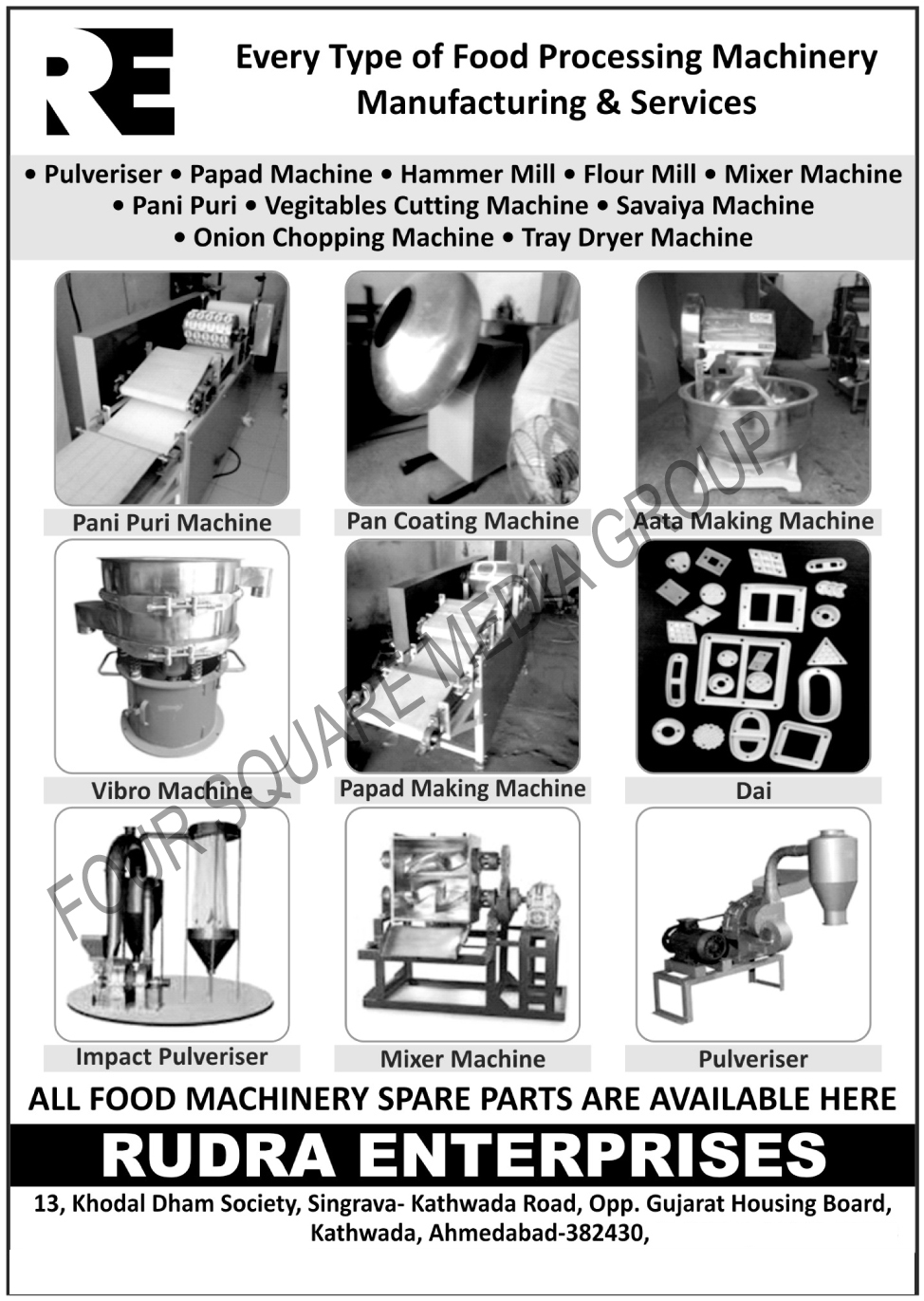 RE

Every Type of Food Processing Machinery Manufacturing & Services

• Pulveriser • Papad Machine • Hammer Mill • Flour Mill • Mixer Machine • Pani Puri • Vegitables Cutting Machine • Savaiya Machine • Onion Chopping Machine • Tray Dryer Machine

Pani Puri Machine

Pan Coating Machine

Aata Making Machine

Vibro Machine

Papad Making Machine

Dai

Impact Pulveriser

Mixer Machine

Pulveriser

FOUR SQUARE MEDIA GROUP

ALL FOOD MACHINERY SPARE PARTS ARE AVAILABLE HERE

RUDRA ENTERPRISES

13, Khodal Dham Society, Singrava- Kathwada Road, Opp. Gujarat Housing Board, Kathwada, Ahmedabad-382430,