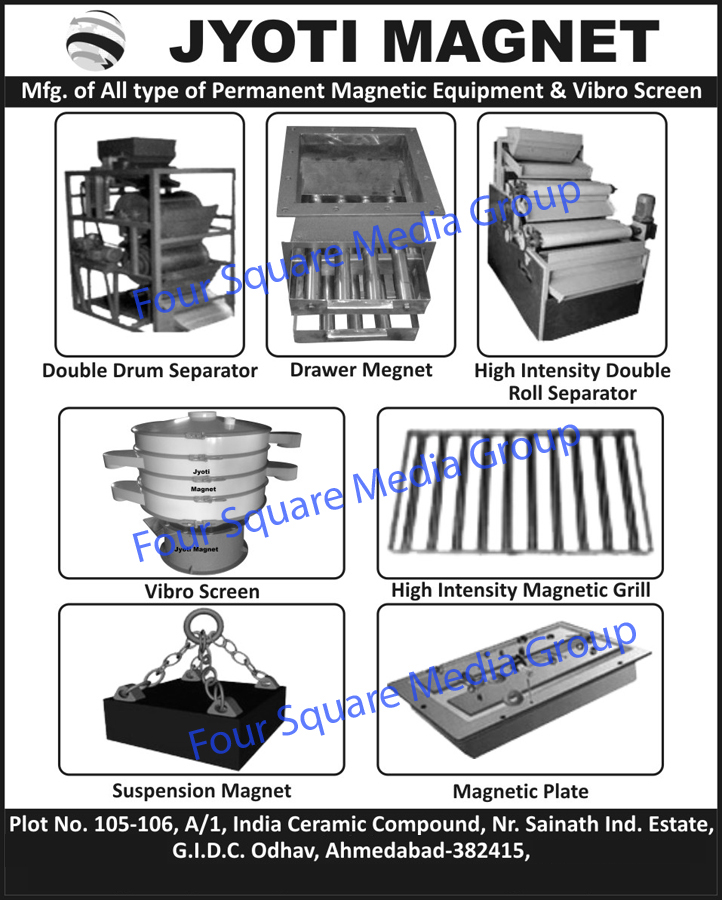 JYOTI MAGNET

Mfg. of All type of Permanent Magnetic Equipment & Vibro Screen

Four Square Media Group

Double Drum Separator

Drawer Megnet

High Intensity Double Roll Separator

Jyoti
Magnet
Jyoti Magnet

Four Square Media Group

Vibro Screen

High Intensity Magnetic Grill

Four Square Media Group

Suspension Magnet

Magnetic Plate

Plot No. 105-106, A/1, India Ceramic Compound, Nr. Sainath Ind. Estate, G.I.D.C. Odhav, Ahmedabad-382415,